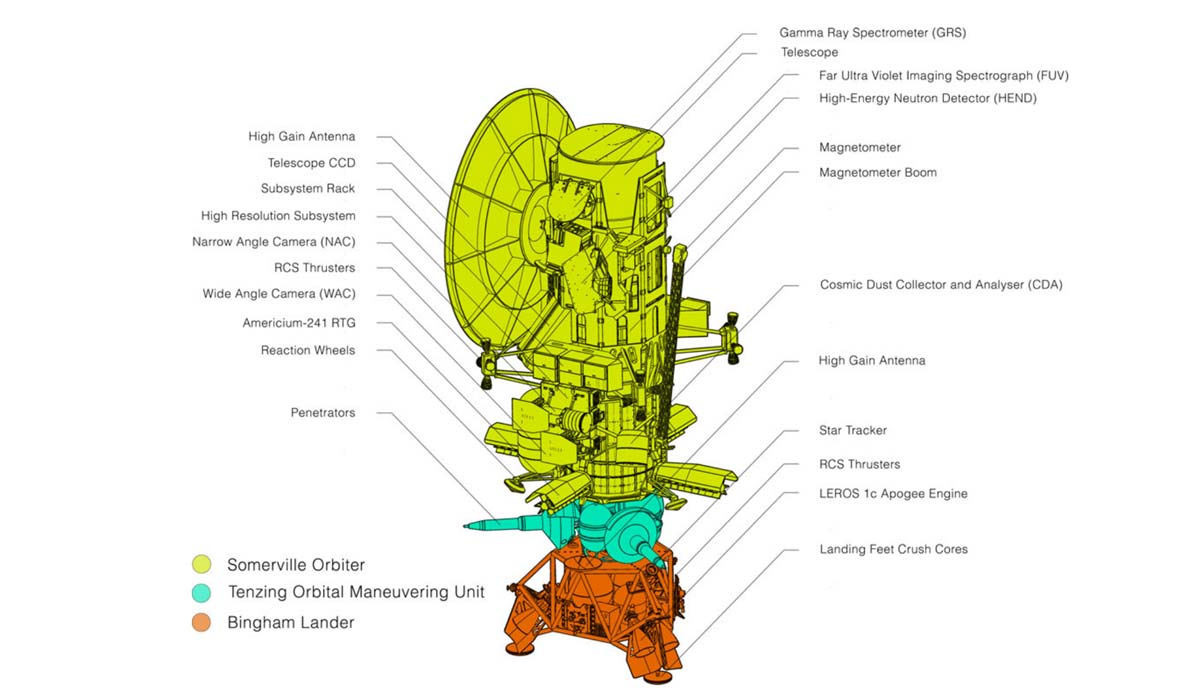 High Gain Antenna
Telescope CCD
Subsystem Rack
High Resolution Subsystem
Narrow Angle Camera (NAC)
RCS Thrusters
Wide Angle Camera (WAC)
Americium-241 RTG
Reaction Wheels
Penetrators

Gamma Ray Spectrometer (GRS)
Telescope
Far Ultra Violet Imaging Spectrograph (FUV)
High-Energy Neutron Detector (HEND)
Magnetometer
Magnetometer Boom
Cosmic Dust Collector and Analyser (CDA)
High Gain Antenna
Star Tracker
RCS Thrusters
LEROS 1c Apogee Engine
Landing Feet Crush Cores

Somerville Orbiter
Tenzing Orbital Maneuvering Unit
Bingham Lander